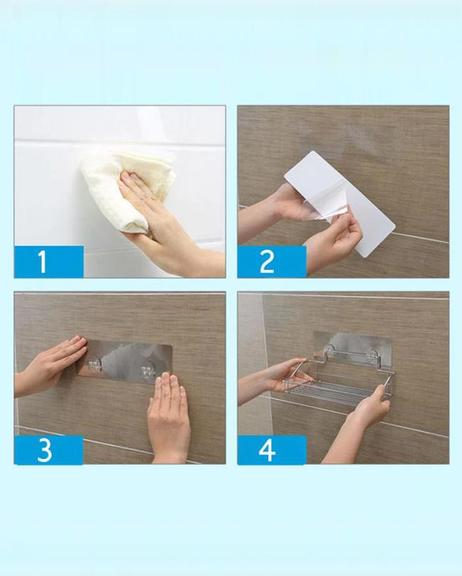 1

2

3

4